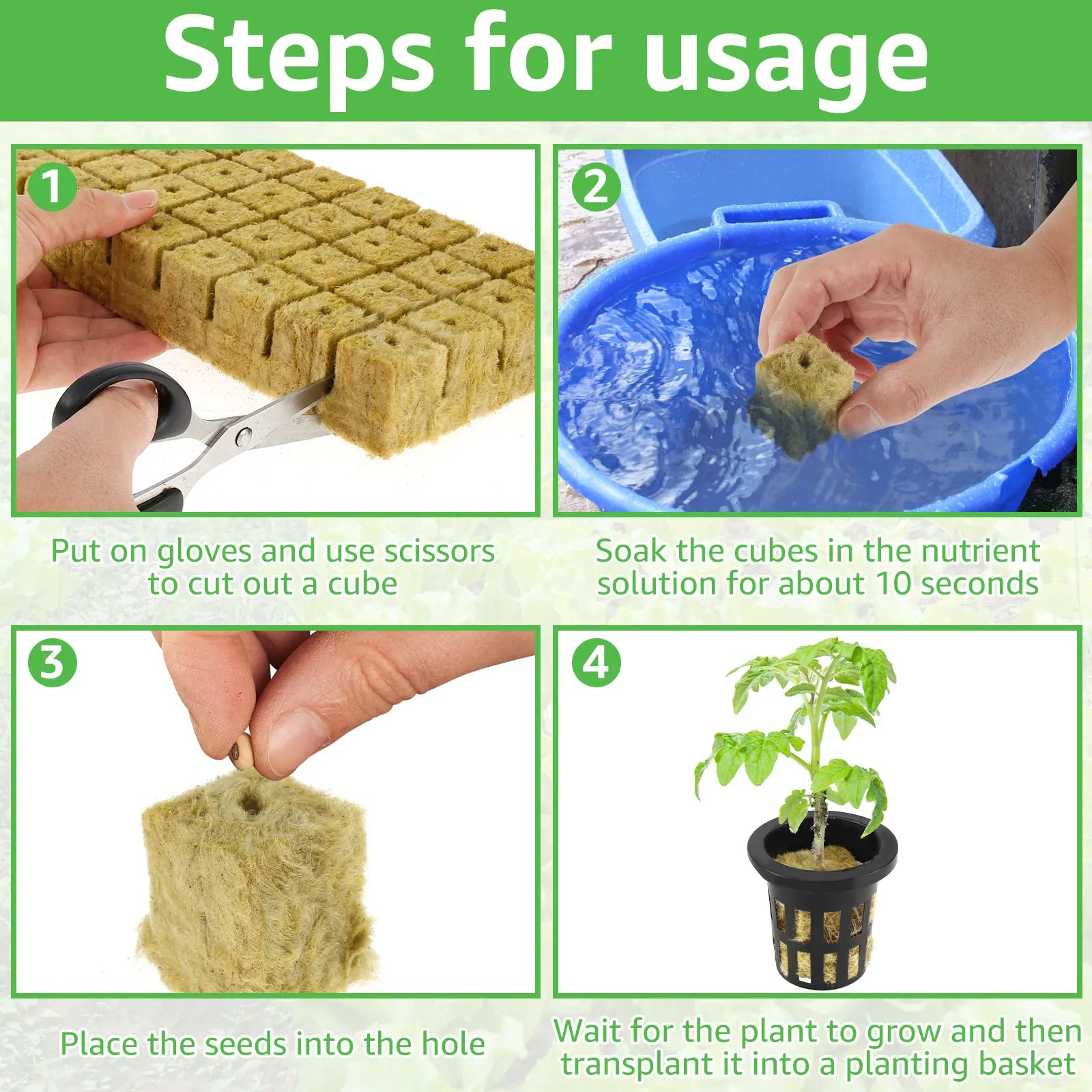 Steps for usage

1

Put on gloves and use scissors to cut out a cube

2

Soak the cubes in the nutrient solution for about 10 seconds

3

Place the seeds into the hole

4

Wait for the plant to grow and then transplant it into a planting basket